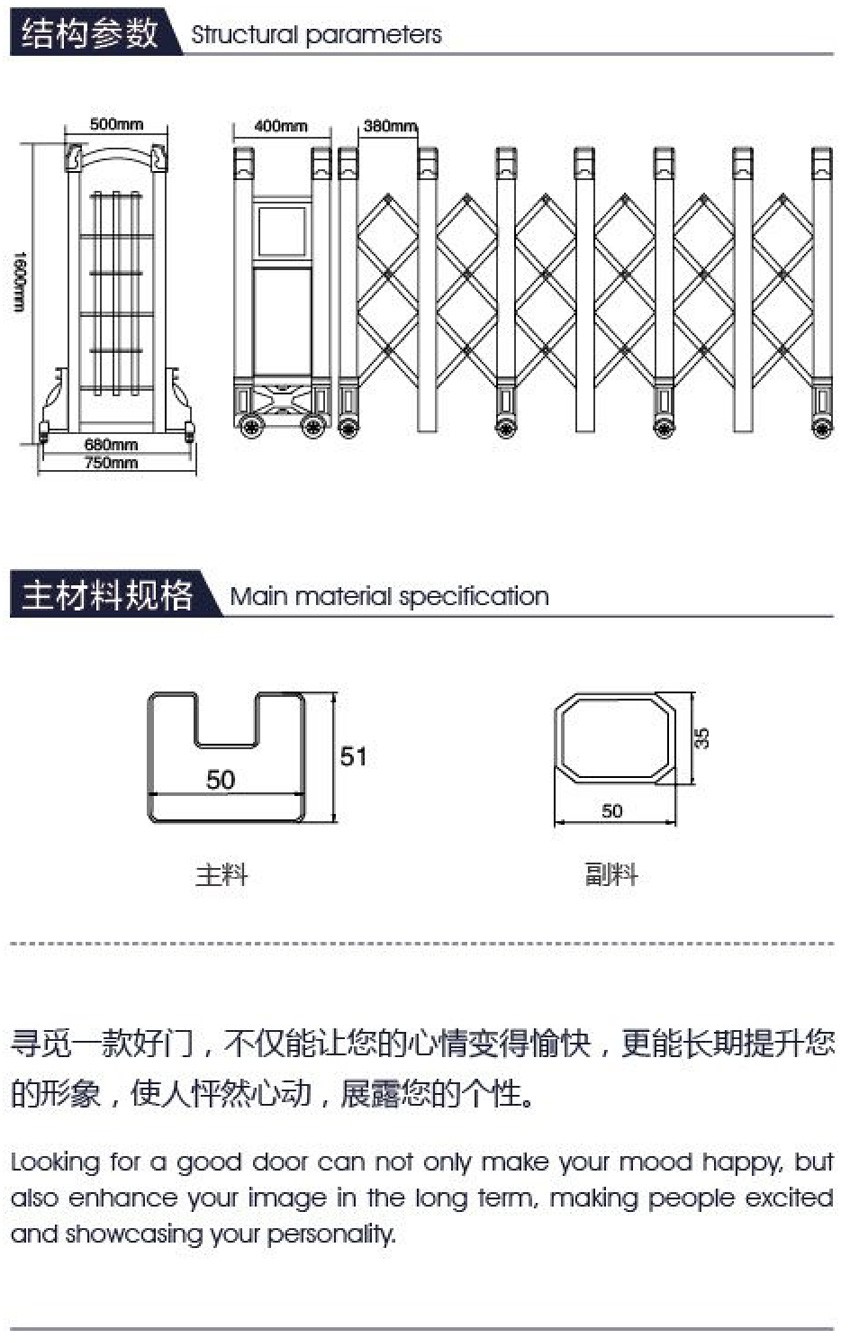 结构参数 Structural parameters

500mm

1600mm

680mm

750mm

400mm

380mm

主材料规格 Main material specification

50

51

主料

35

50

副料

寻觅一款好门，不仅能让您的心情变得愉快，更能长期提升您的形象，使人怦然心动，展露您的个性。

Looking for a good door can not only make your mood happy, but also enhance your image in the long term, making people excited and showcasing your personality.