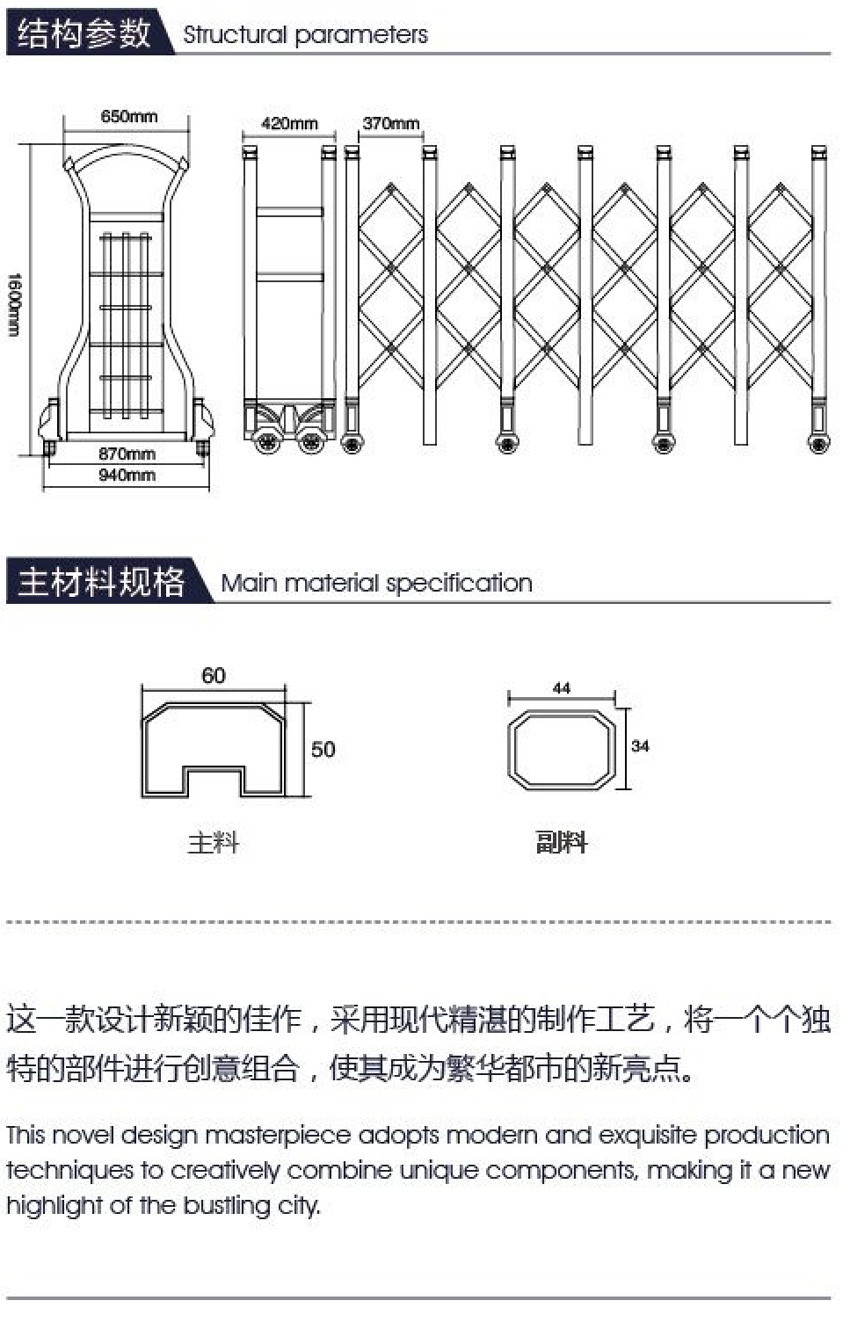 结构参数 Structural parameters

650mm

1600mm

870mm

940mm

420mm

370mm

主材料规格 Main material specification

60

50

主料

44

34

副料

这一款设计新颖的佳作，采用现代精湛的制作工艺，将一个个独特的部件进行创意组合，使其成为繁华都市的新亮点。

This novel design masterpiece adopts modern and exquisite production techniques to creatively combine unique components, making it a new highlight of the bustling city.