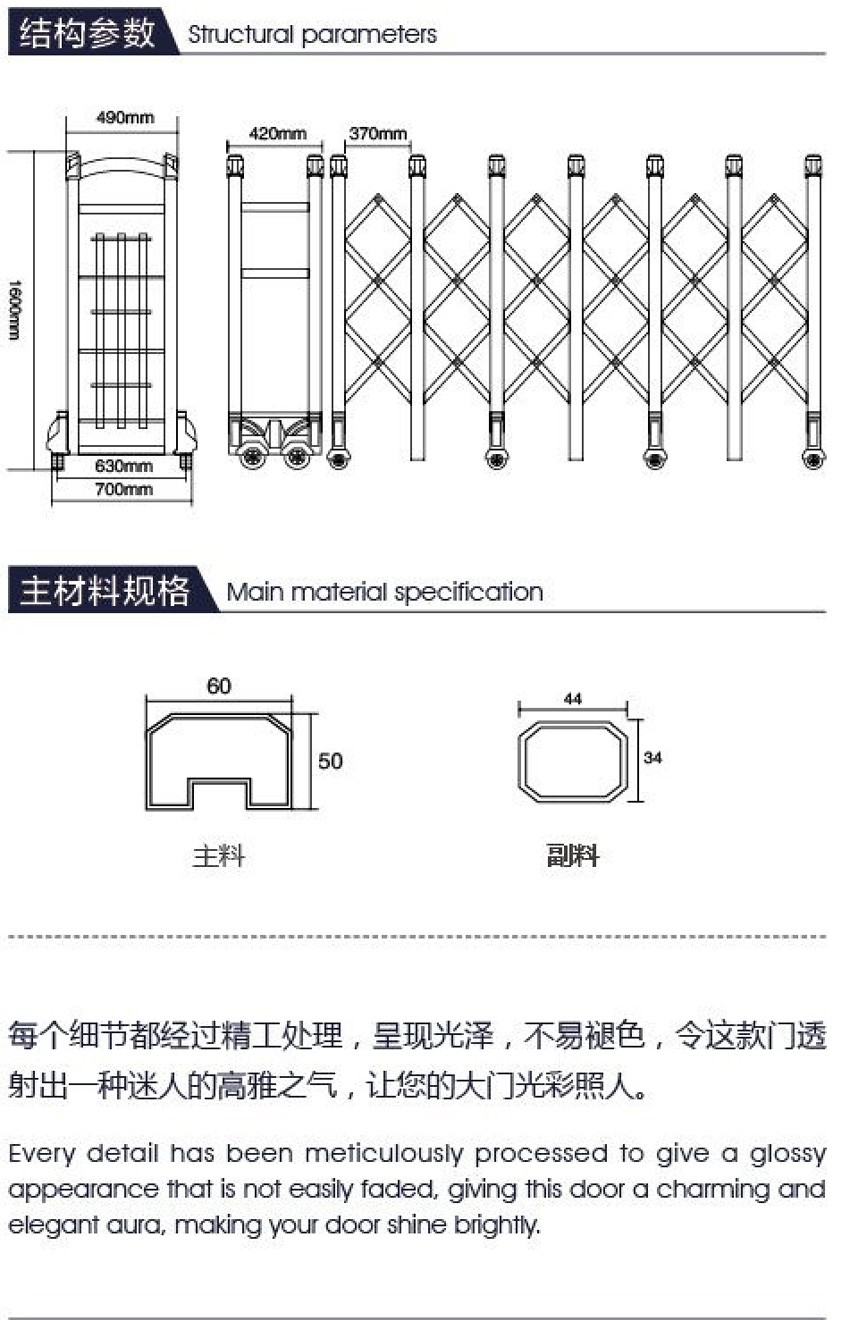 结构参数 Structural parameters

490mm

1600mm

630mm

700mm

420mm

370mm

主材料规格 Main material specification

60

50

主料

44

34

副料

每个细节都经过精工处理，呈现光泽，不易褪色，令这款门透射出一种迷人的高雅之气，让您的大门光彩照人。

Every detail has been meticulously processed to give a glossy appearance that is not easily faded, giving this door a charming and elegant aura, making your door shine brightly.