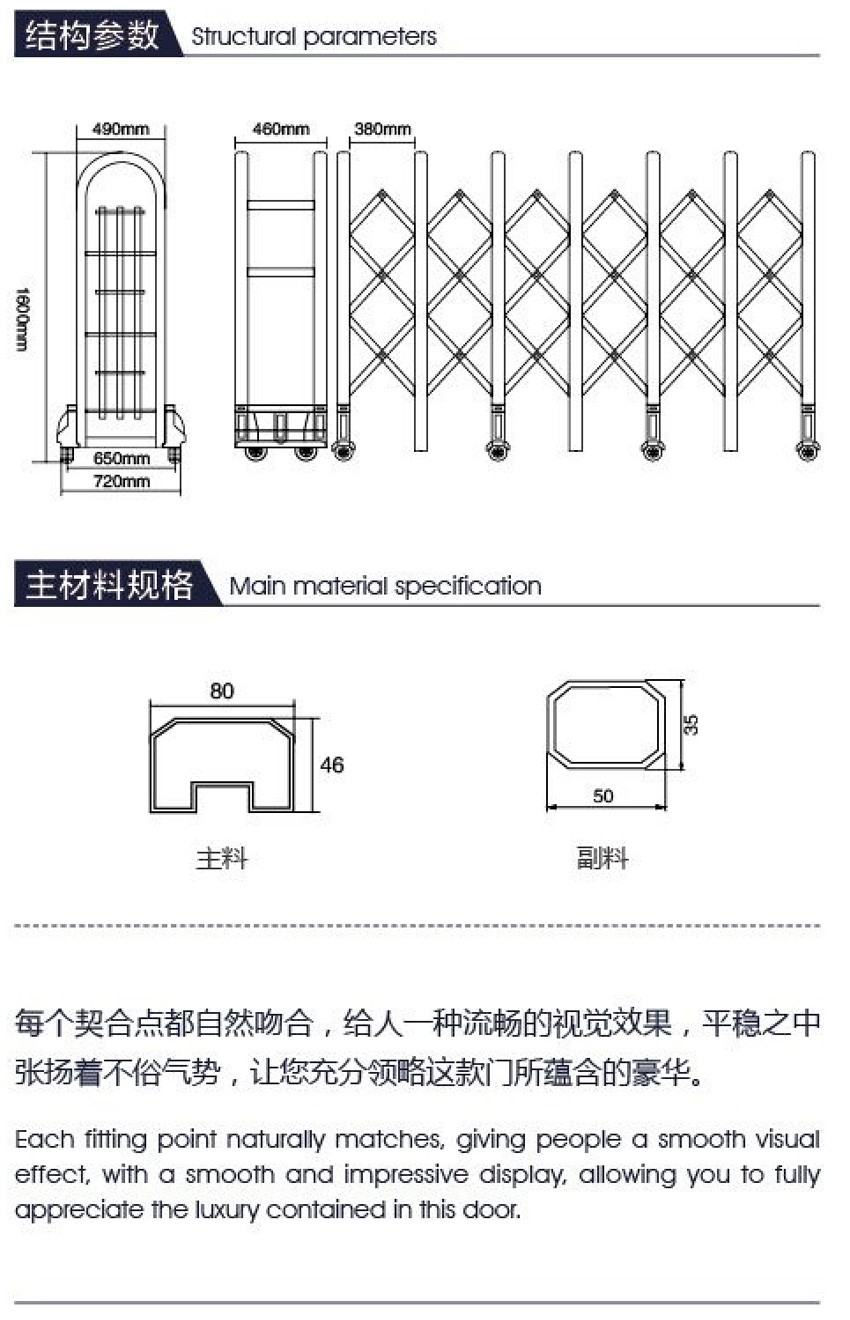 结构参数 Structural parameters

490mm

1600mm

650mm

720mm

460mm

380mm

主材料规格 Main material specification

80

46

主料

35

50

副料

每个契合点都自然吻合，给人一种流畅的视觉效果，平稳之中张扬着不俗气势，让您充分领略这款门所蕴含的豪华。

Each fitting point naturally matches, giving people a smooth visual effect, with a smooth and impressive display, allowing you to fully appreciate the luxury contained in this door.