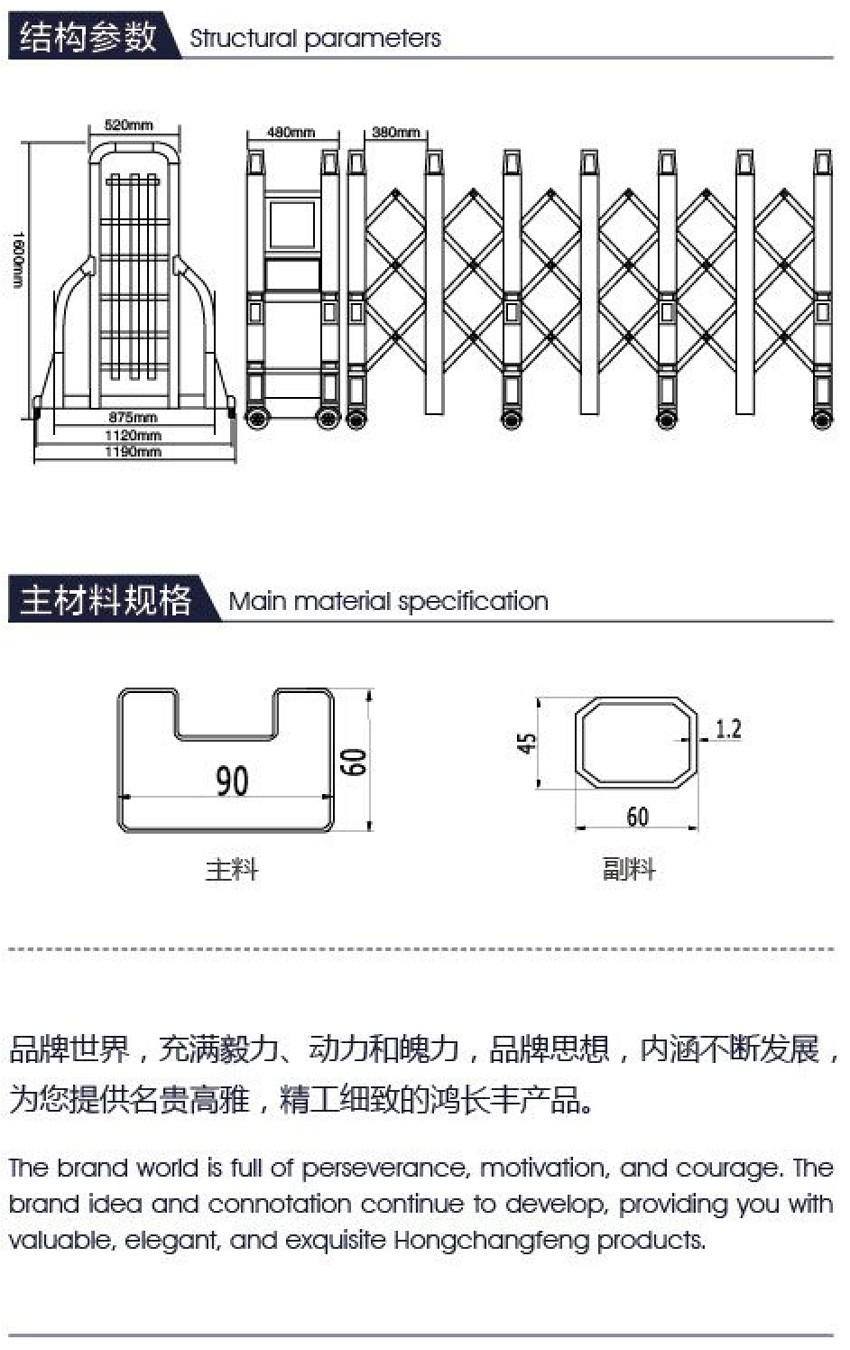 结构参数 Structural parameters

520mm
1600mm
875mm
1120mm
1190mm
480mm
380mm

主材料规格 Main material specification

90
60
主料

45
1.2
60
副料

品牌世界，充满毅力、动力和魄力，品牌思想，内涵不断发展，为您提供名贵高雅，精工细致的鸿长丰产品。

The brand world is full of perseverance, motivation, and courage. The brand idea and connotation continue to develop, providing you with valuable, elegant, and exquisite Hongchangfeng products.