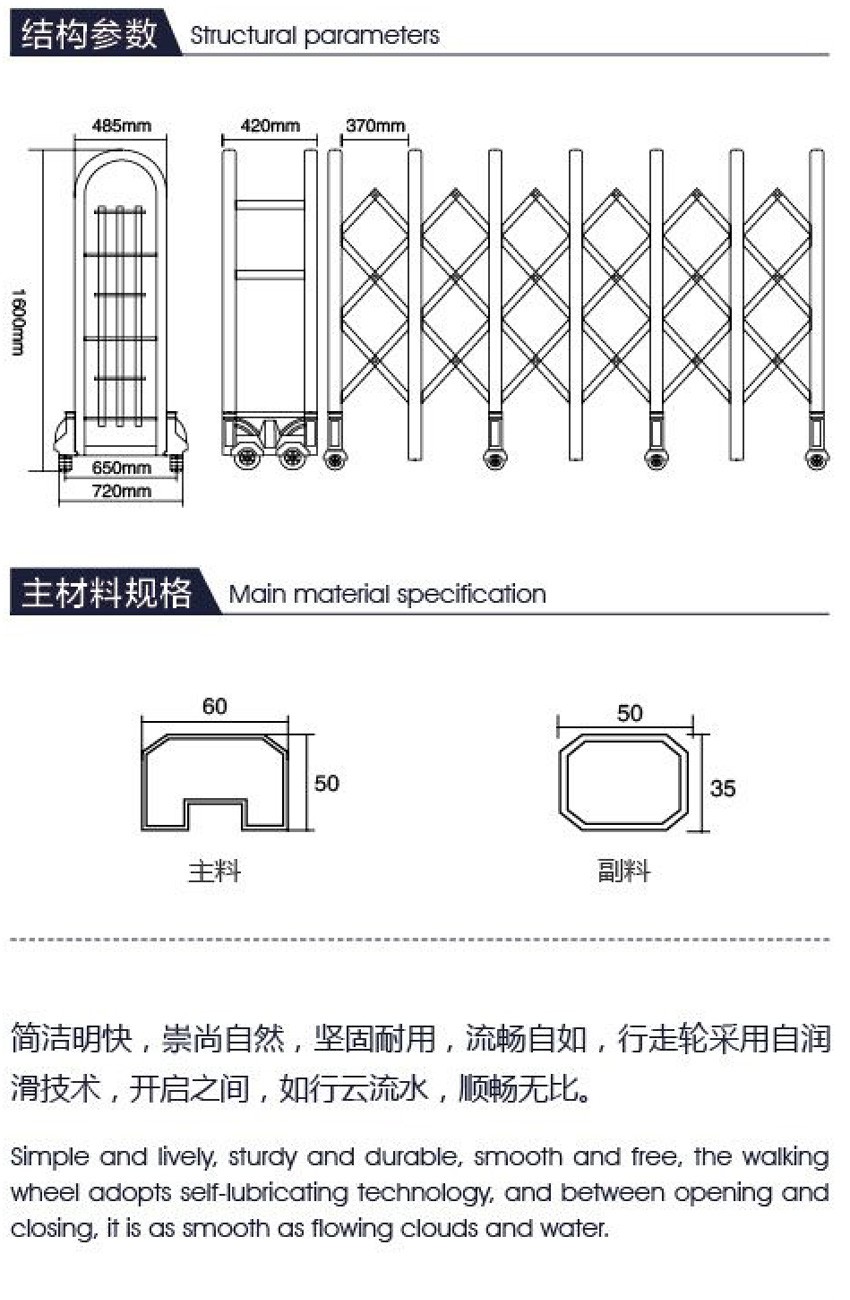 结构参数 Structural parameters

485mm
1600mm
650mm
720mm
420mm
370mm

主材料规格 Main material specification

60
50
主料
50
35
副料

简洁明快，崇尚自然，坚固耐用，流畅自如，行走轮采用自润滑技术，开启之间，如行云流水，顺畅无比。

Simple and lively, sturdy and durable, smooth and free, the walking wheel adopts self-lubricating technology, and between opening and closing, it is as smooth as flowing clouds and water.